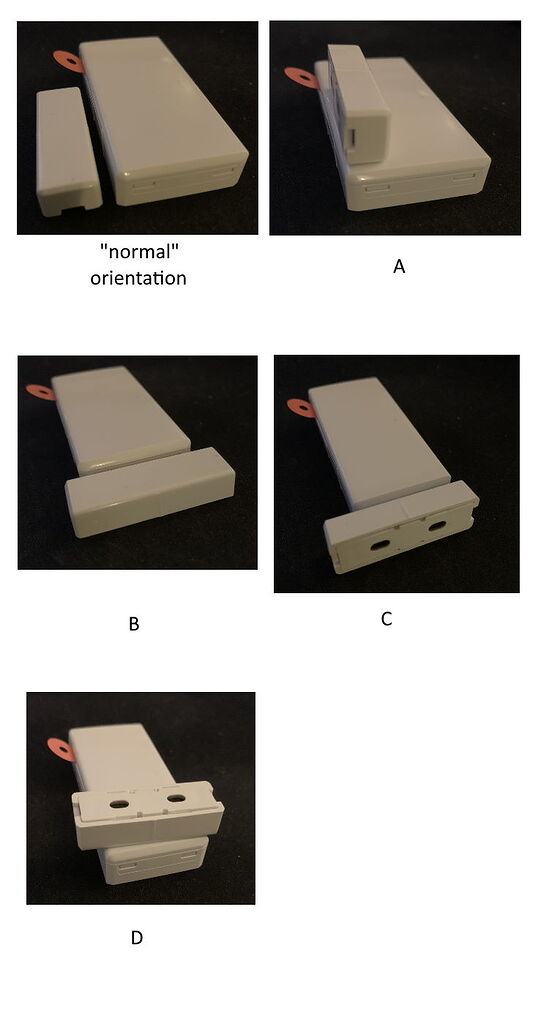 "normal" orientation

A

B

C

D